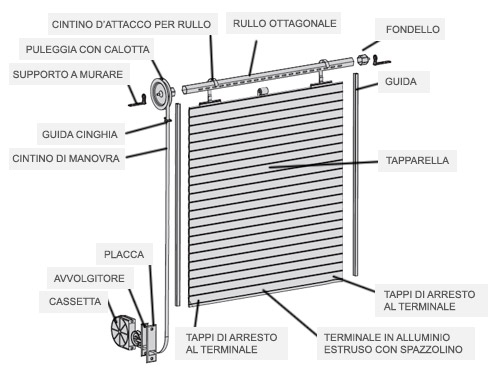 CINTINO D'ATTACCO PER RULLO

RULLO OTTAGONALE

FONDELLO

PULEGGIA CON CALOTTA

SUPPORTO A MURARE

GUIDA

GUIDA CINGHIA

CINTINO DI MANOVRA

TAPPARELLA

PLACCA

AVVOLGITORE

CASSETTA

TAPPI DI ARRESTO AL TERMINALE

TAPPI DI ARRESTO AL TERMINALE

TERMINALE IN ALLUMINIO ESTRUSO CON SPAZZOLINO